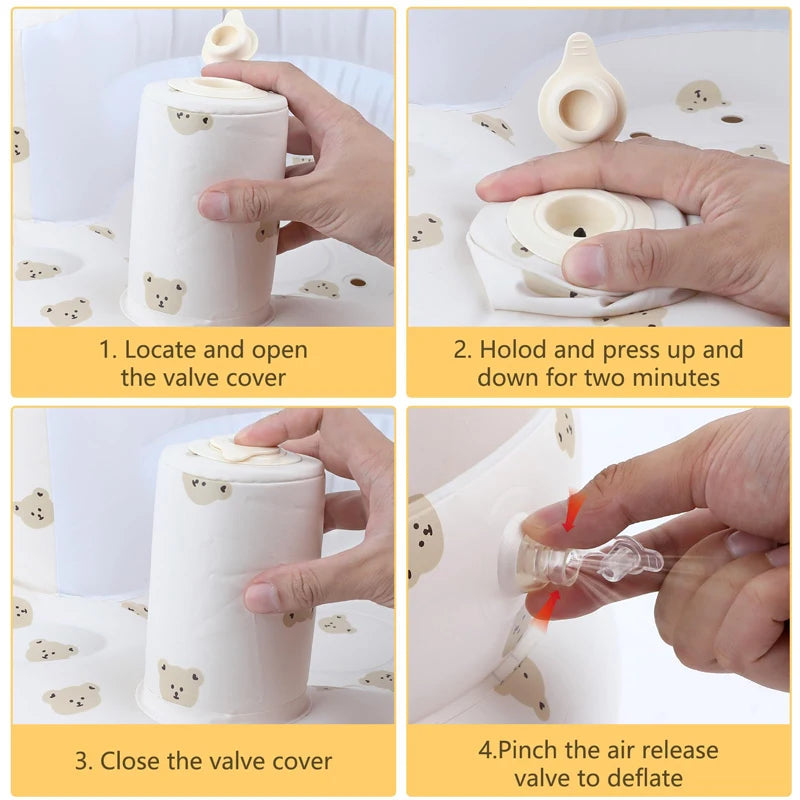 1. Locate and open the valve cover

2. Holod and press up and down for two minutes

3. Close the valve cover

4.Pinch the air release valve to deflate